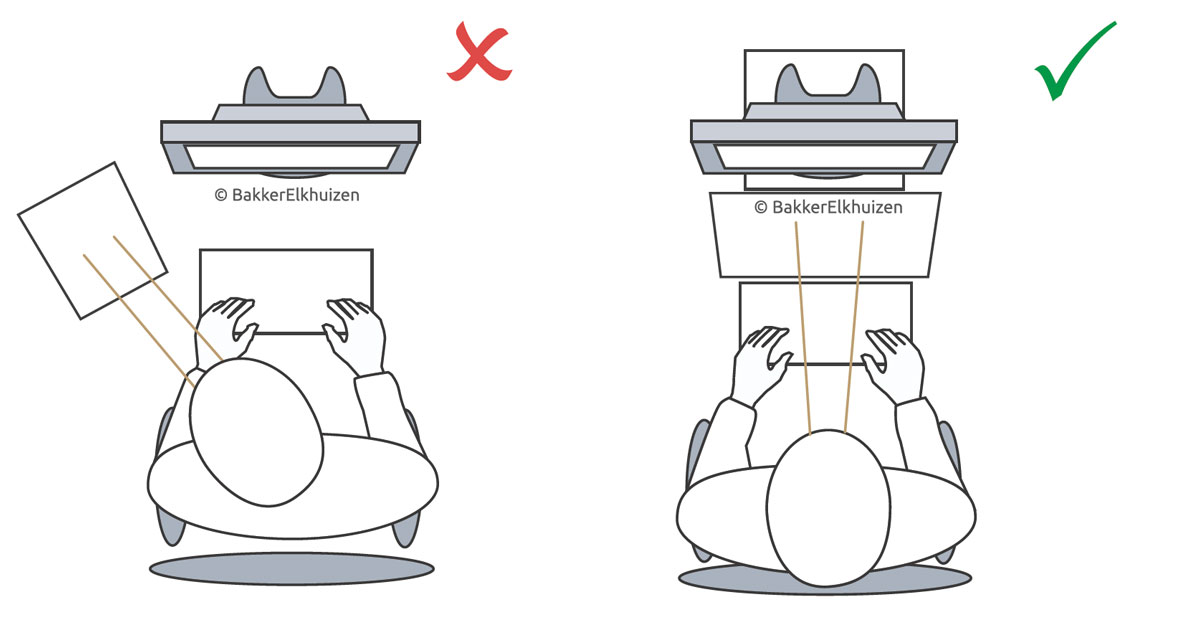 © BakkerElkhuizen

© BakkerElkhuizen